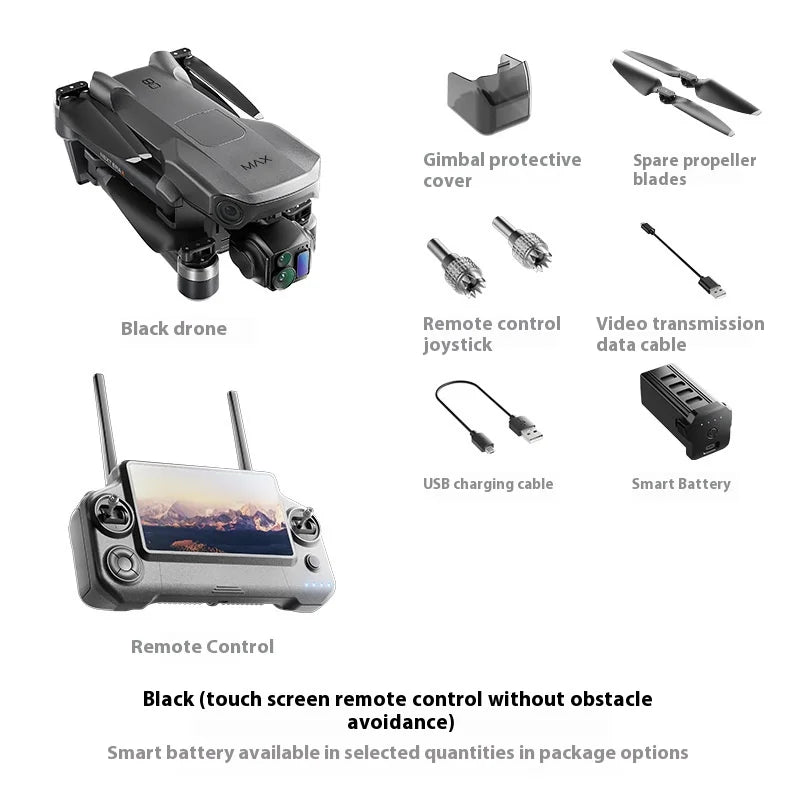 MAX

Black drone

Gimbal protective cover

Spare propeller blades

Remote control joystick

Video transmission data cable

USB charging cable

Smart Battery

Remote Control

Black (touch screen remote control without obstacle avoidance)

Smart battery available in selected quantities in package options