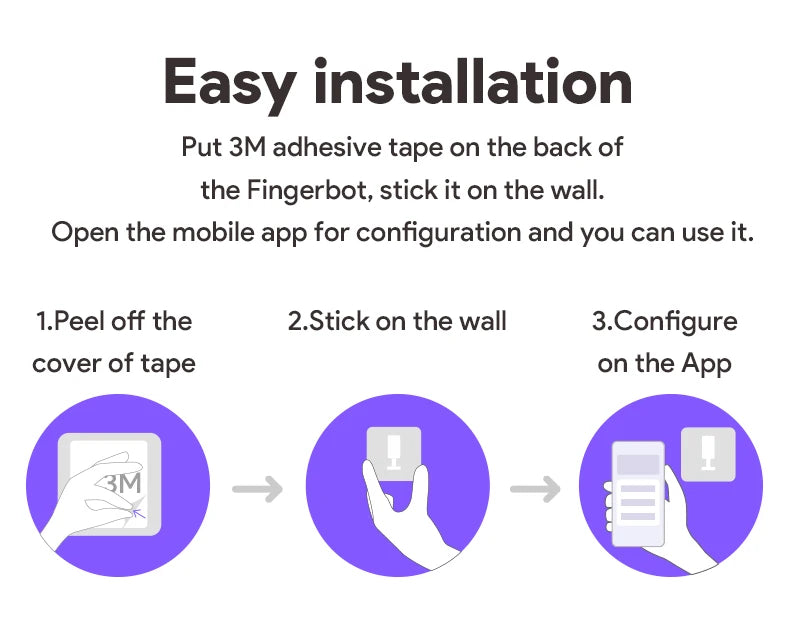 Easy installation

Put 3M adhesive tape on the back of the Fingerbot, stick it on the wall. Open the mobile app for configuration and you can use it.

1.Peel off the cover of tape

2.Stick on the wall

3.Configure on the App

3M