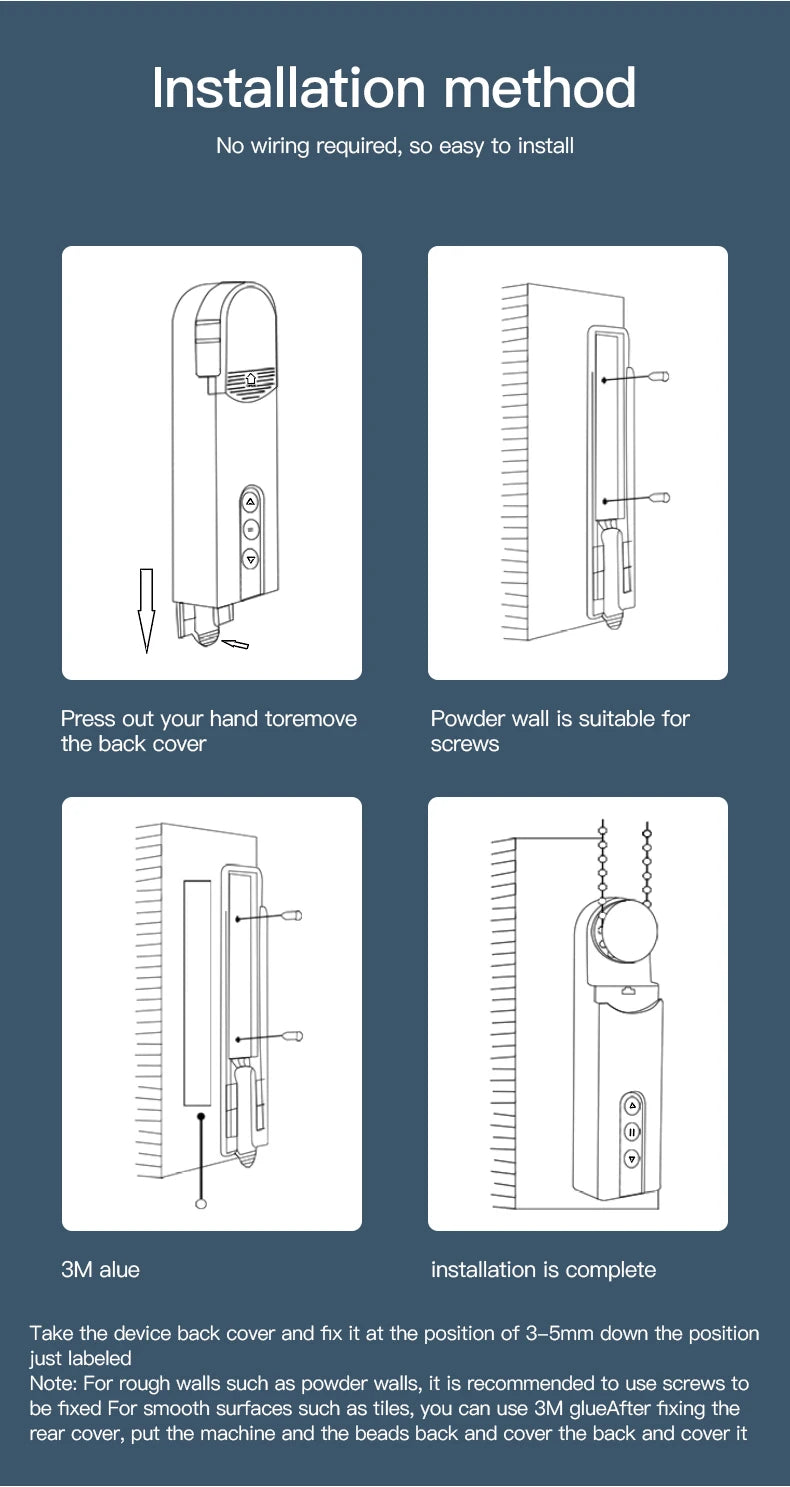 Installation method

No wiring required, so easy to install

Press out your hand toremove the back cover

Powder wall is suitable for screws

3M alue

installation is complete

Take the device back cover and fix it at the position of 3-5mm down the position just labeled
Note: For rough walls such as powder walls, it is recommended to use screws to be fixed For smooth surfaces such as tiles, you can use 3M glueAfter fixing the rear cover, put the machine and the beads back and cover the back and cover it