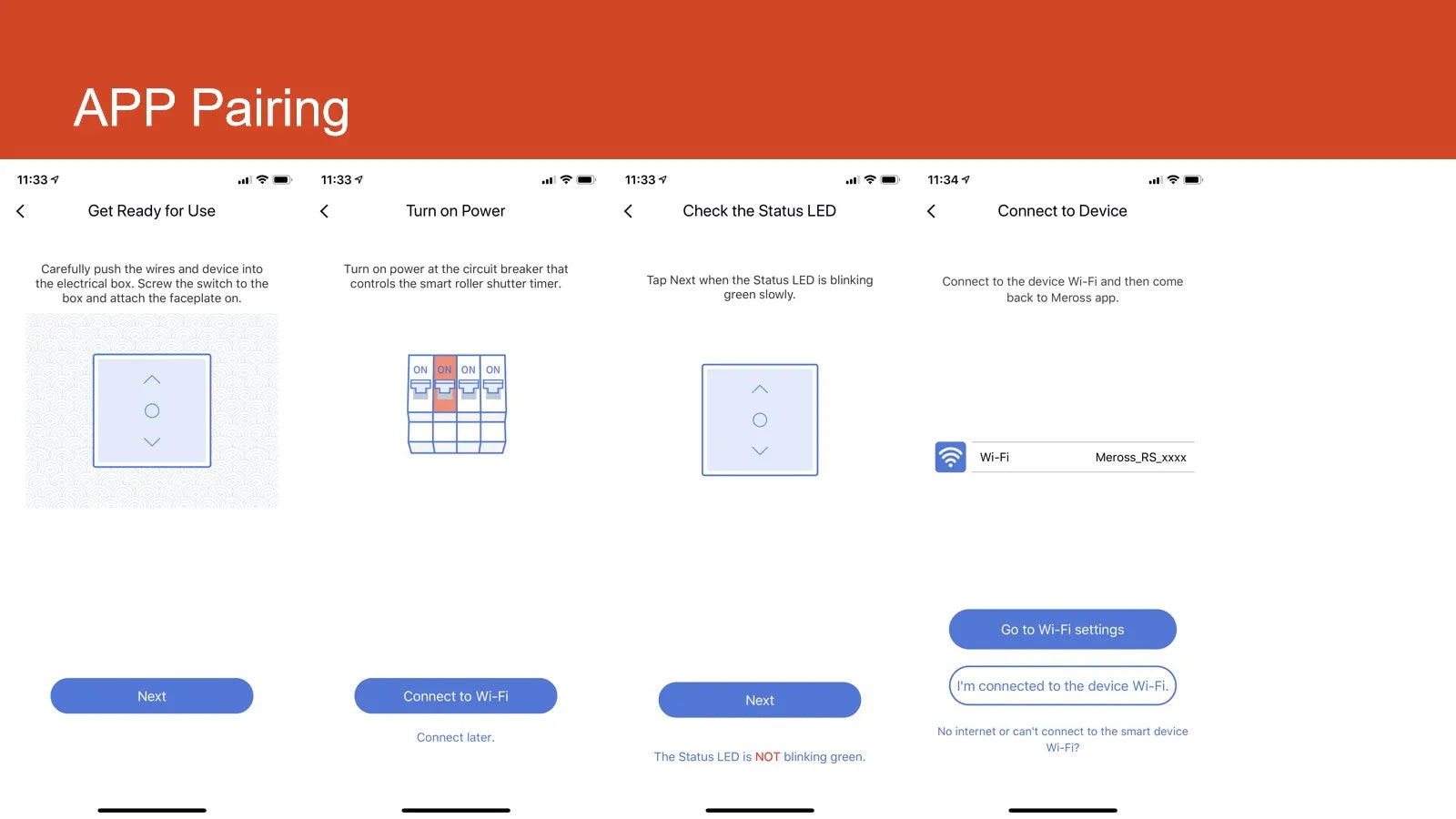 APP Pairing

11:33

Get Ready for Use

Carefully push the wires and device into the electrical box. Screw the switch to the box and attach the faceplate on.

Next

11:33

Turn on Power

Turn on power at the circuit breaker that controls the smart roller shutter timer.

ON ON ON ON

Connect to Wi-Fi

Connect later.

11:33

Check the Status LED

Tap Next when the Status LED is blinking green slowly.

Next

The Status LED is NOT blinking green.

11:34

Connect to Device

Connect to the device Wi-Fi and then come back to Meross app.

Wi-Fi Meross_RS_xxxx

Go to Wi-Fi settings

I'm connected to the device Wi-Fi.

No internet or can't connect to the smart device Wi-Fi?