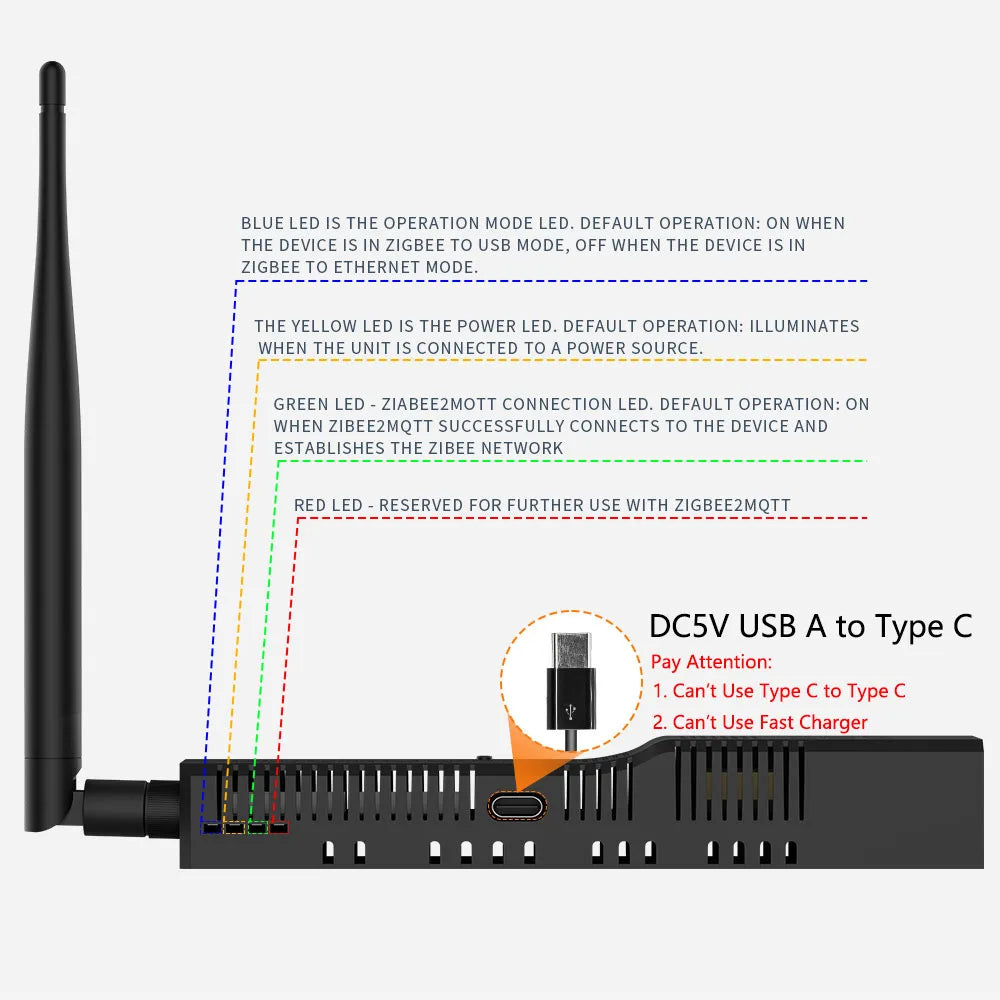 BLUE LED IS THE OPERATION MODE LED. DEFAULT OPERATION: ON WHEN THE DEVICE IS IN ZIGBEE TO USB MODE, OFF WHEN THE DEVICE IS IN ZIGBEE TO ETHERNET MODE.

THE YELLOW LED IS THE POWER LED. DEFAULT OPERATION: ILLUMINATES WHEN THE UNIT IS CONNECTED TO A POWER SOURCE.

GREEN LED - ZIABEE2MOTT CONNECTION LED. DEFAULT OPERATION: ON WHEN ZIBEE2MQTT SUCCESSFULLY CONNECTS TO THE DEVICE AND ESTABLISHES THE ZIBEE NETWORK

RED LED - RESERVED FOR FURTHER USE WITH ZIGBEE2MQTT

DC5V USB A to Type C

Pay Attention:
1. Can't Use Type C to Type C
2. Can't Use Fast Charger